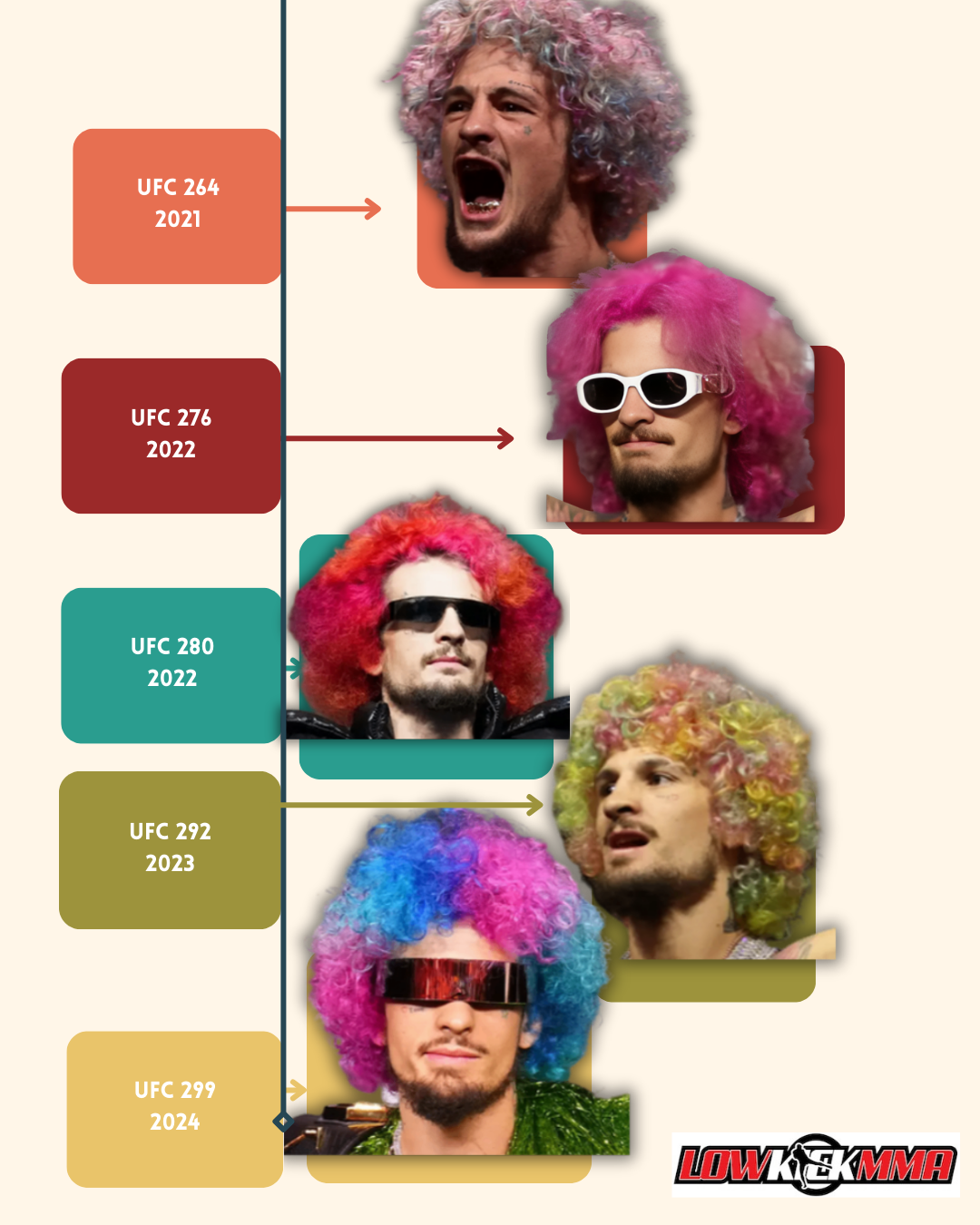 UFC 264
2021

UFC 276
2022

UFC 280
2022

UFC 292
2023

UFC 299
2024

LOWKICKMMA